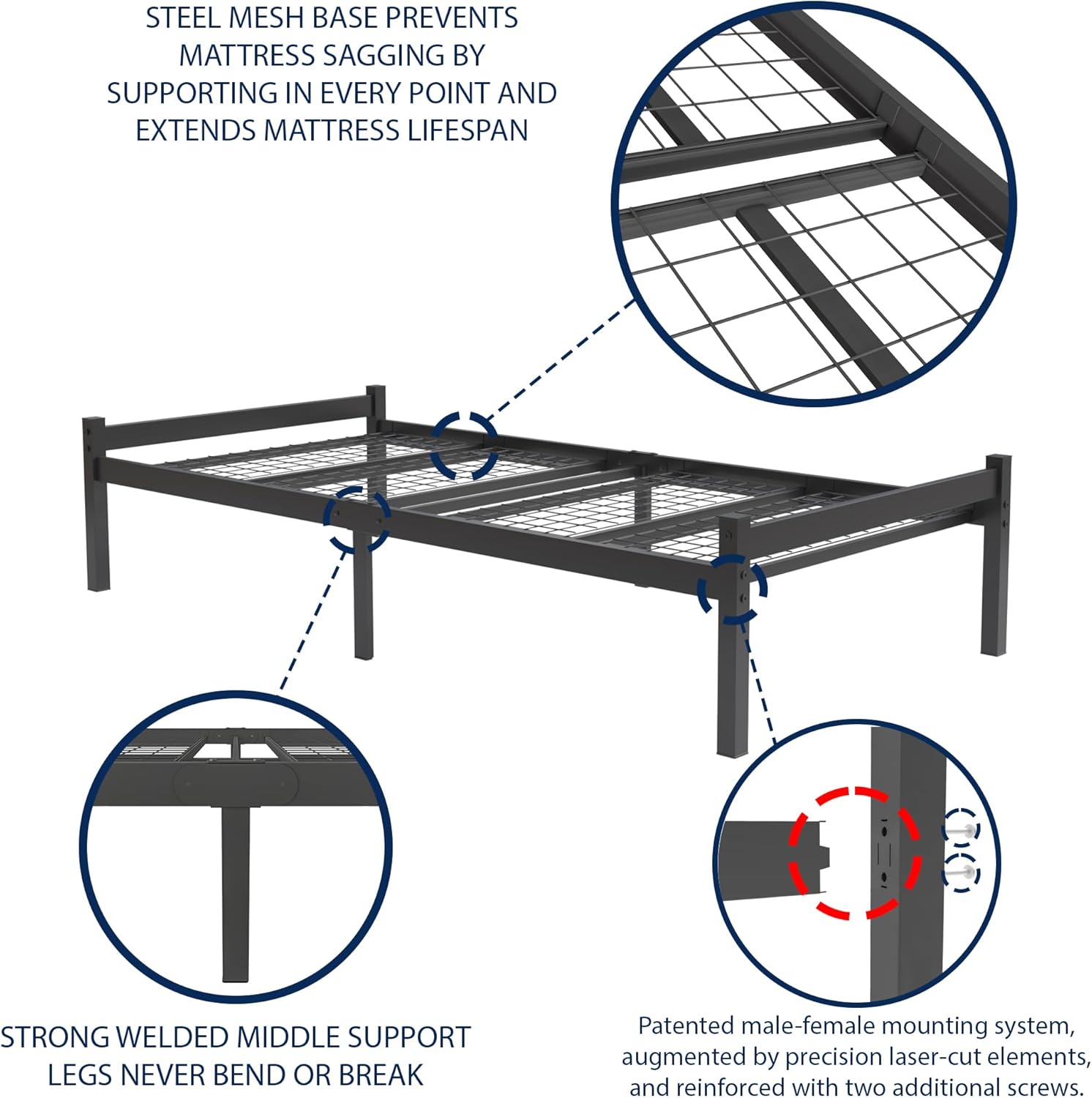 STEEL MESH BASE PREVENTS MATTRESS SAGGING BY SUPPORTING IN EVERY POINT AND EXTENDS MATTRESS LIFESPAN

STRONG WELDED MIDDLE SUPPORT LEGS NEVER BEND OR BREAK

Patented male-female mounting system, augmented by precision laser-cut elements, and reinforced with two additional screws.