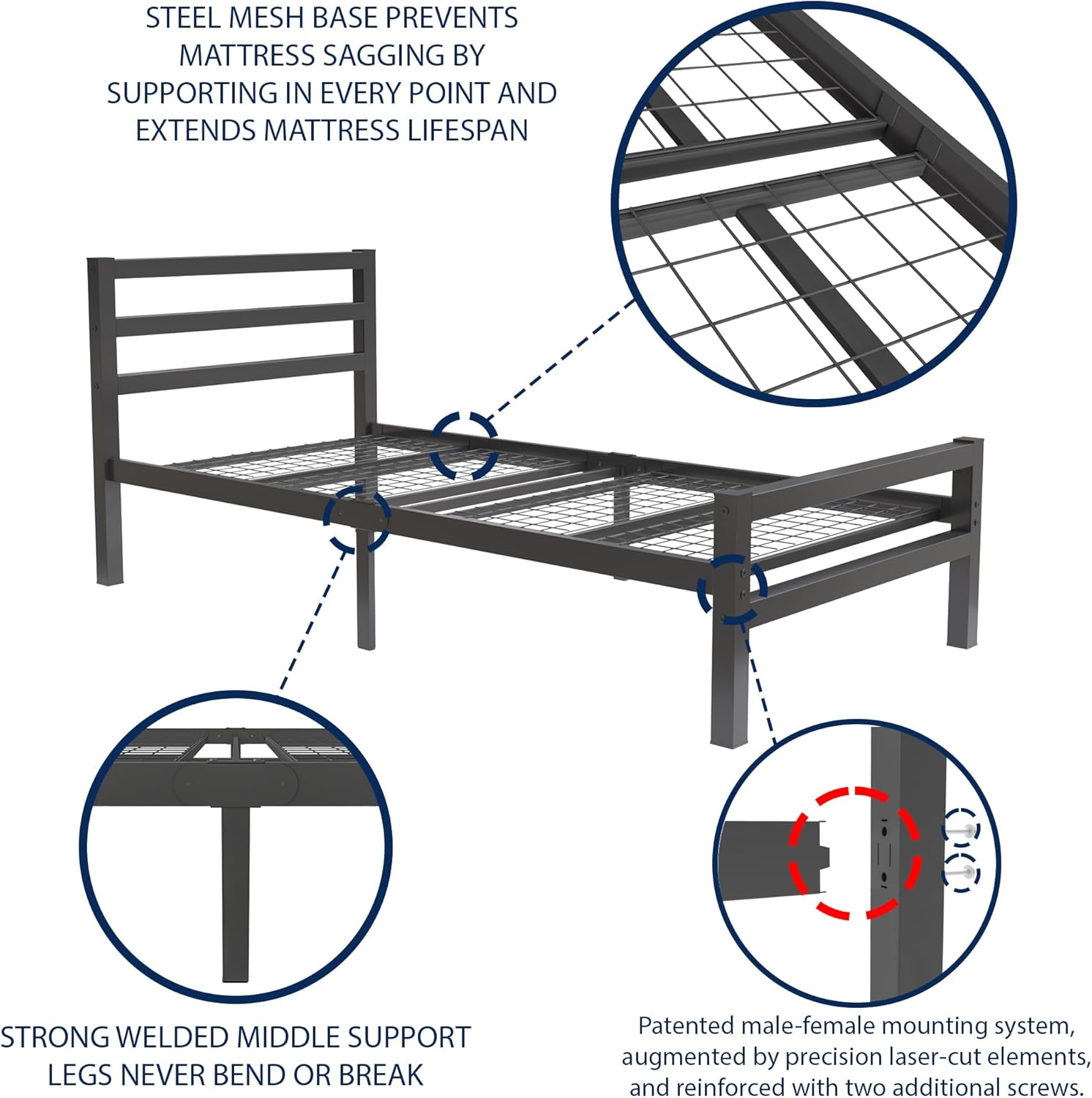 STEEL MESH BASE PREVENTS MATTRESS SAGGING BY SUPPORTING IN EVERY POINT AND EXTENDS MATTRESS LIFESPAN

STRONG WELDED MIDDLE SUPPORT LEGS NEVER BEND OR BREAK

Patented male-female mounting system, augmented by precision laser-cut elements, and reinforced with two additional screws.