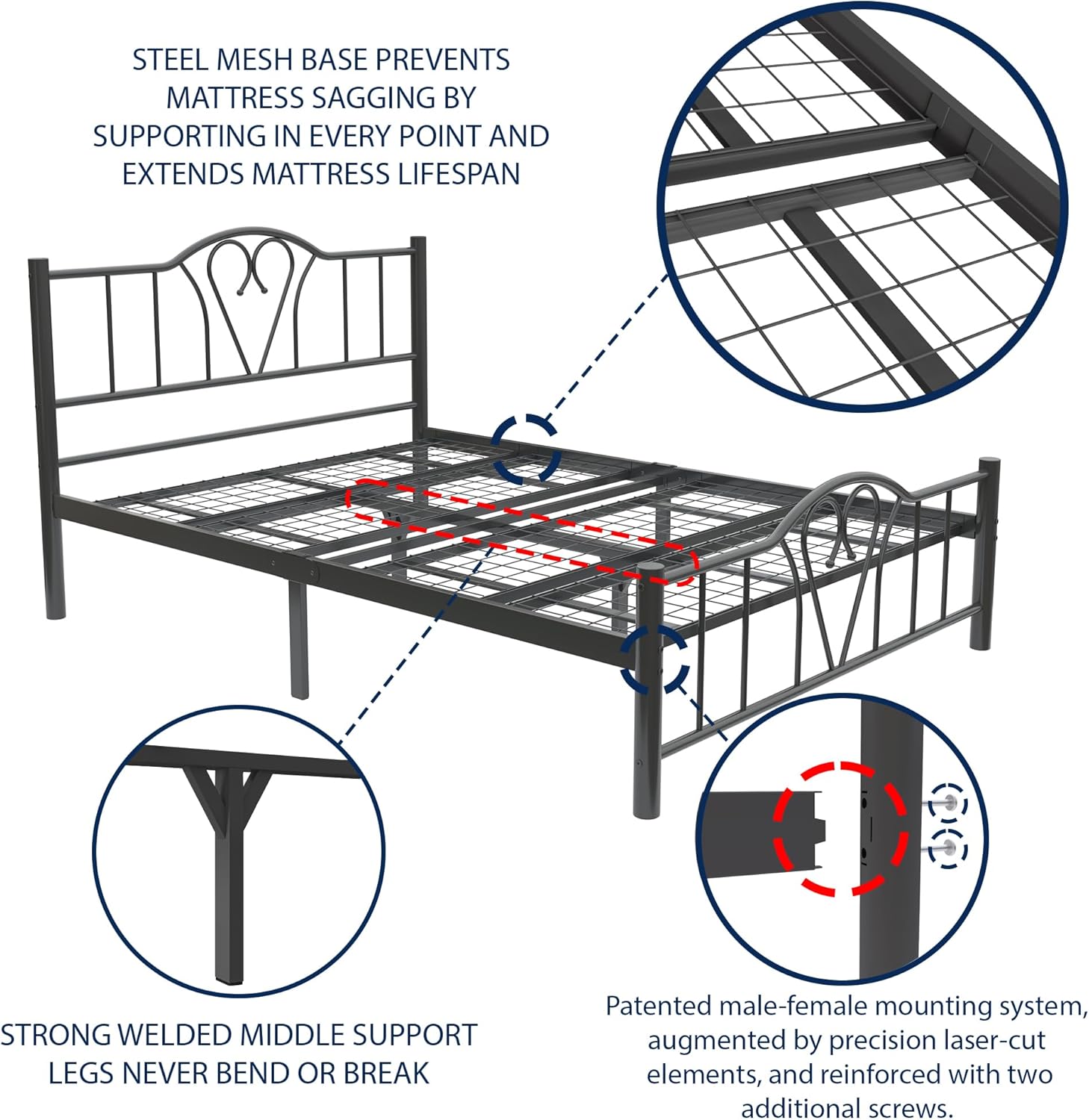 STEEL MESH BASE PREVENTS MATTRESS SAGGING BY SUPPORTING IN EVERY POINT AND EXTENDS MATTRESS LIFESPAN

STRONG WELDED MIDDLE SUPPORT LEGS NEVER BEND OR BREAK

Patented male-female mounting system, augmented by precision laser-cut elements, and reinforced with two additional screws.