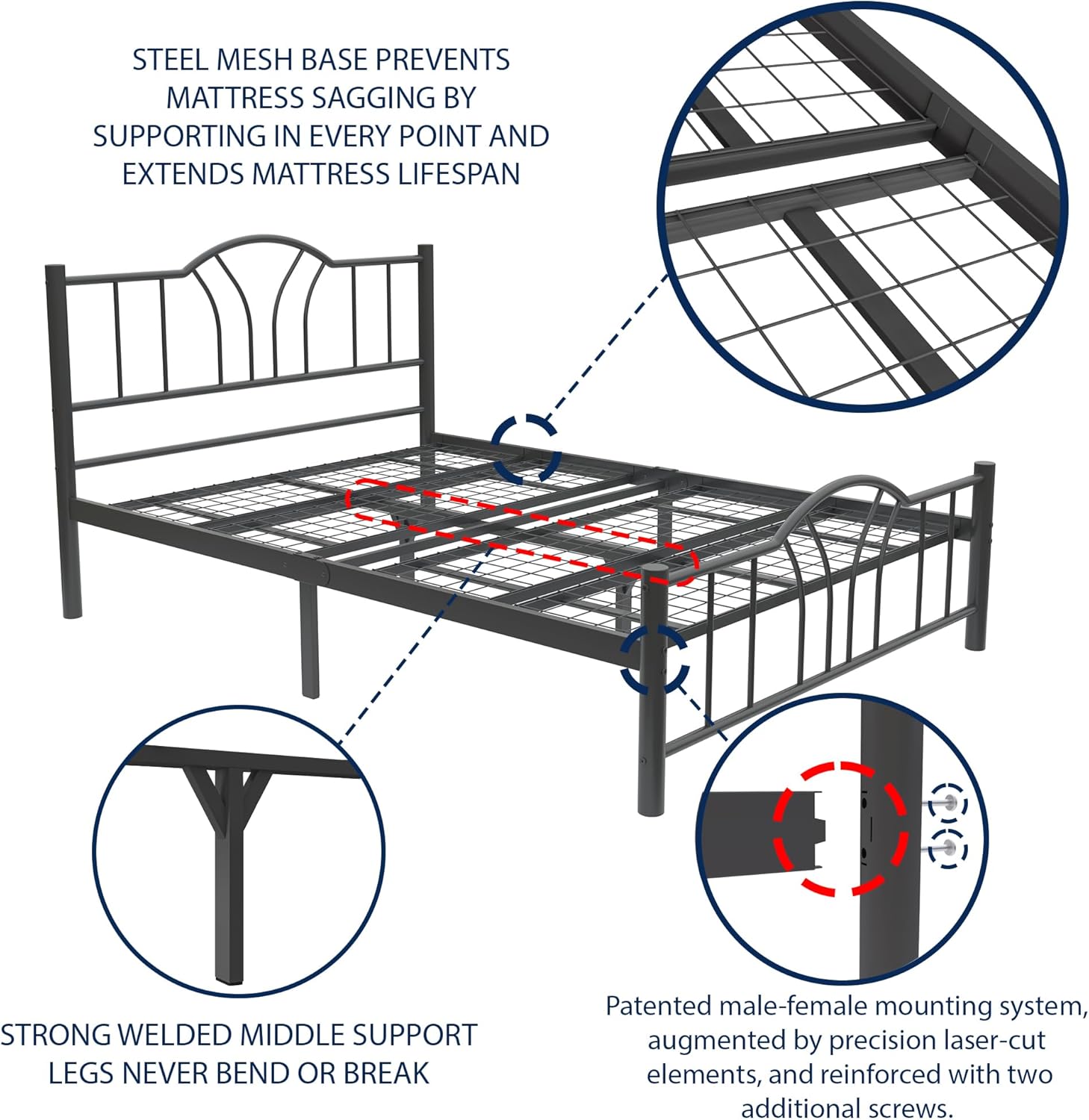 STEEL MESH BASE PREVENTS MATTRESS SAGGING BY SUPPORTING IN EVERY POINT AND EXTENDS MATTRESS LIFESPAN

STRONG WELDED MIDDLE SUPPORT LEGS NEVER BEND OR BREAK

Patented male-female mounting system, augmented by precision laser-cut elements, and reinforced with two additional screws.